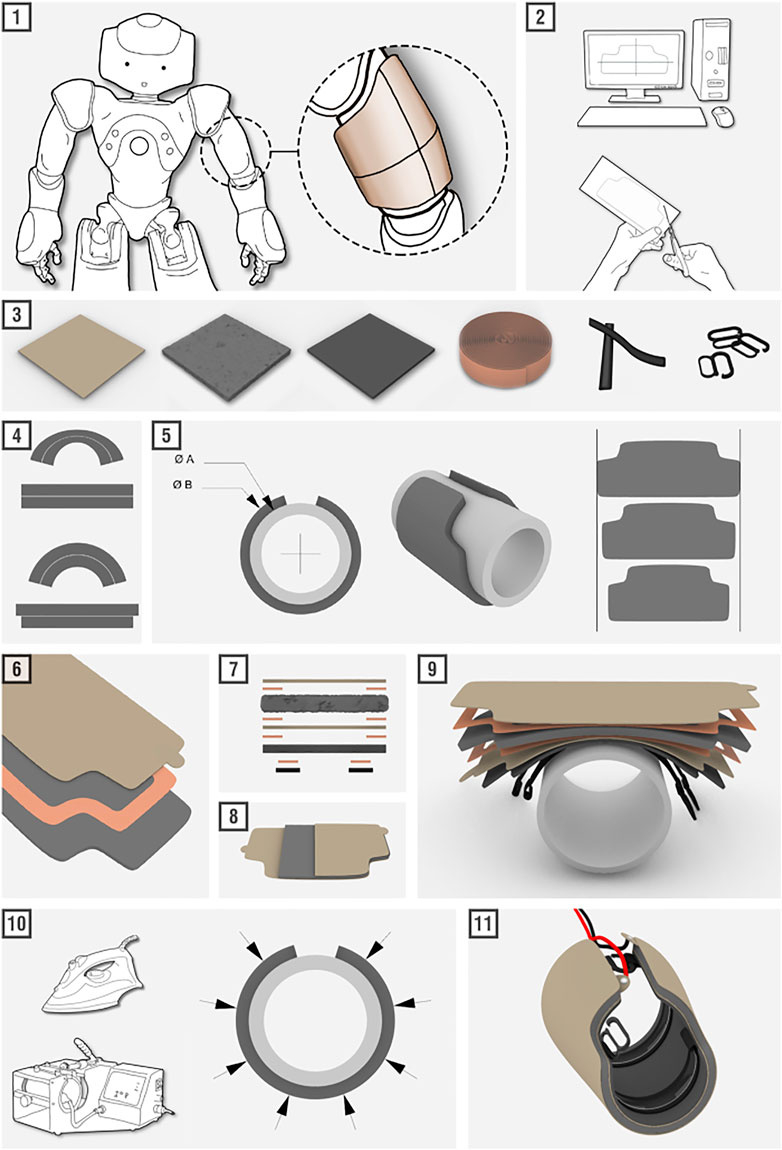 1

2

3

4

5

Ø A

Ø B

6

7

8

9

10

11